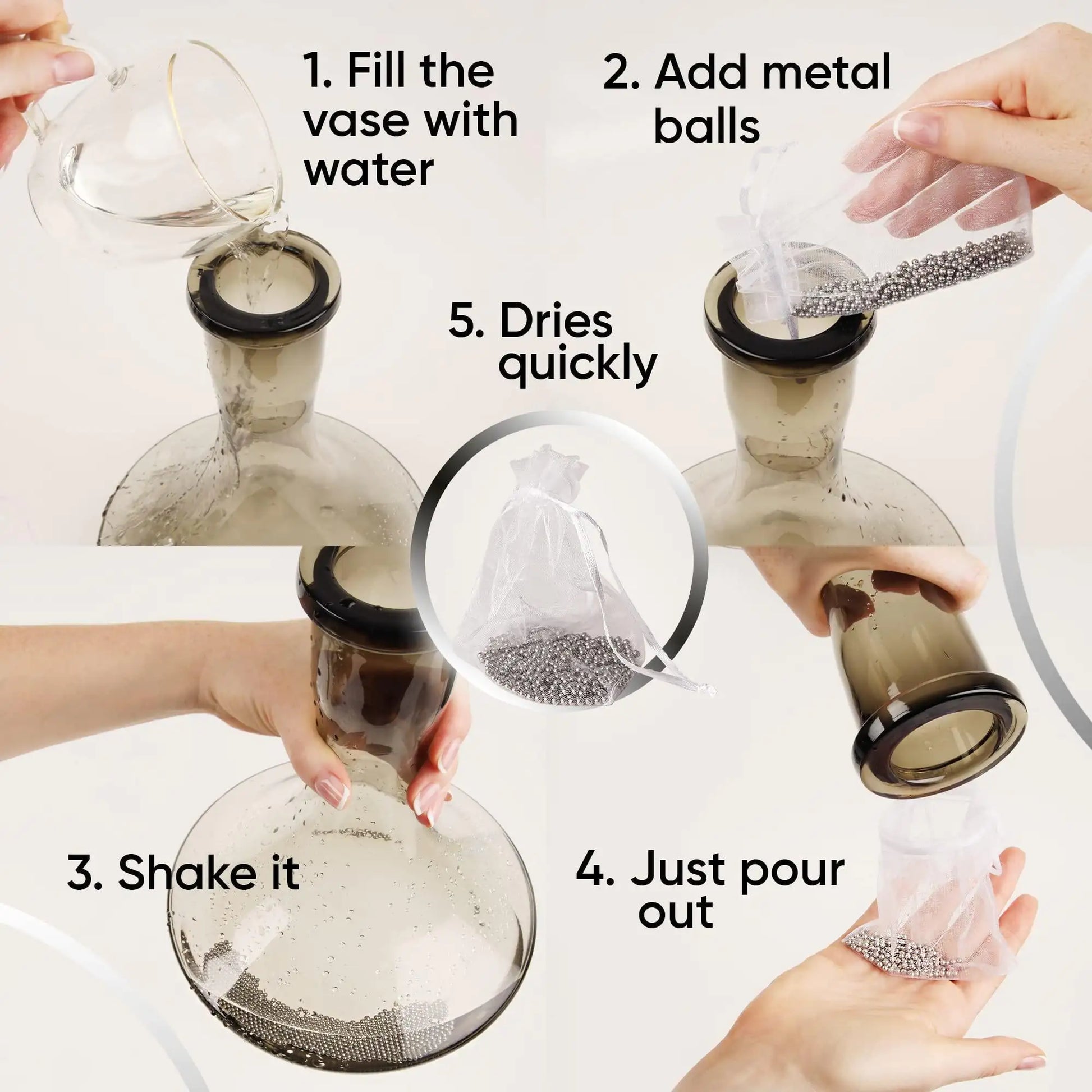 1. Fill the vase with water

2. Add metal balls

5. Dries quickly

3. Shake it

4. Just pour out